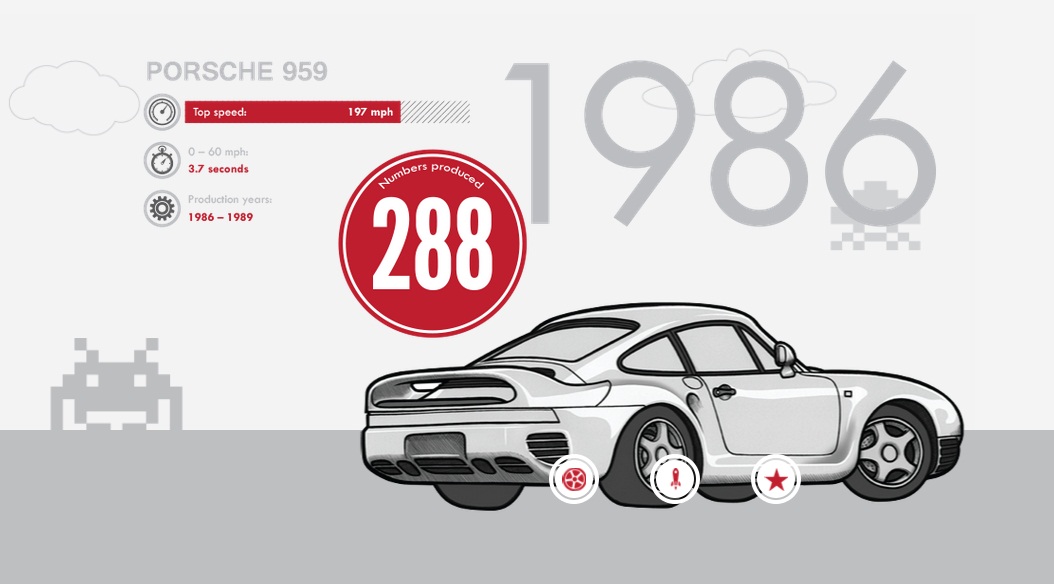 PORSCHE 959

Top speed: 197 mph

0 – 60 mph:
3.7 seconds

Production years:
1986 – 1989

Numbers produced
288

1986