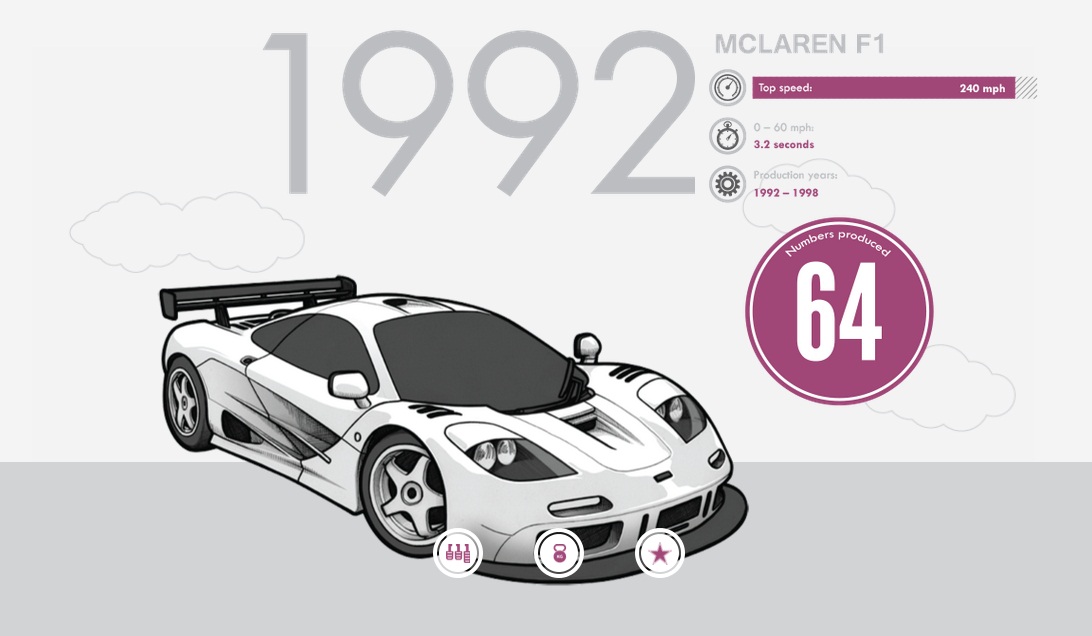 1992

MCLAREN F1

Top speed: 240 mph

0 – 60 mph:
3.2 seconds

Production years:
1992 – 1998

Numbers produced
64