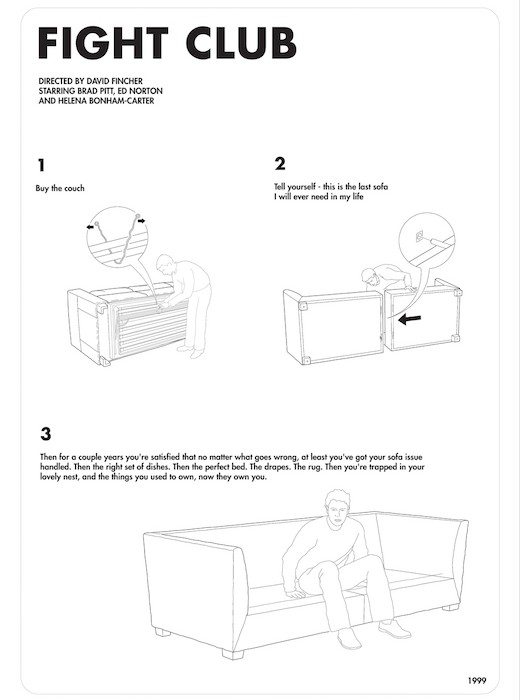 FIGHT CLUB

DIRECTED BY DAVID FINCHER
STARRING BRAD PITT, ED NORTON
AND HELENA BONHAM-CARTER

1

Buy the couch

2

Tell yourself - this is the last sofa
I will ever need in my life

3

Then for a couple years you're satisfied that no matter what goes wrong, at least you've got your sofa issue handled. Then the right set of dishes. Then the perfect bed. The drapes. The rug. Then you're trapped in your lovely nest, and the things you used to own, now they own you.

1999