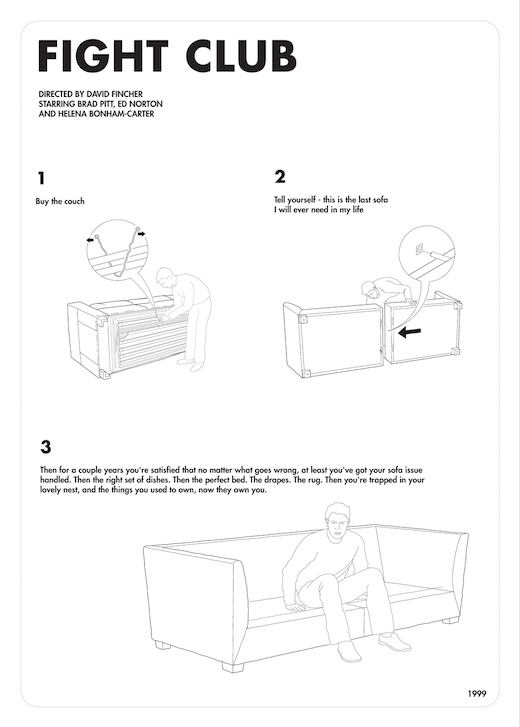 FIGHT CLUB

DIRECTED BY DAVID FINCHER
STARRING BRAD PITT, ED NORTON
AND HELENA BONHAM-CARTER

1

Buy the couch

2

Tell yourself - this is the last sofa
I will ever need in my life

3

Then for a couple years you're satisfied that no matter what goes wrong, at least you've got your sofa issue handled. Then the right set of dishes. Then the perfect bed. The drapes. The rug. Then you're trapped in your lovely nest, and the things you used to own, now they own you.

1999