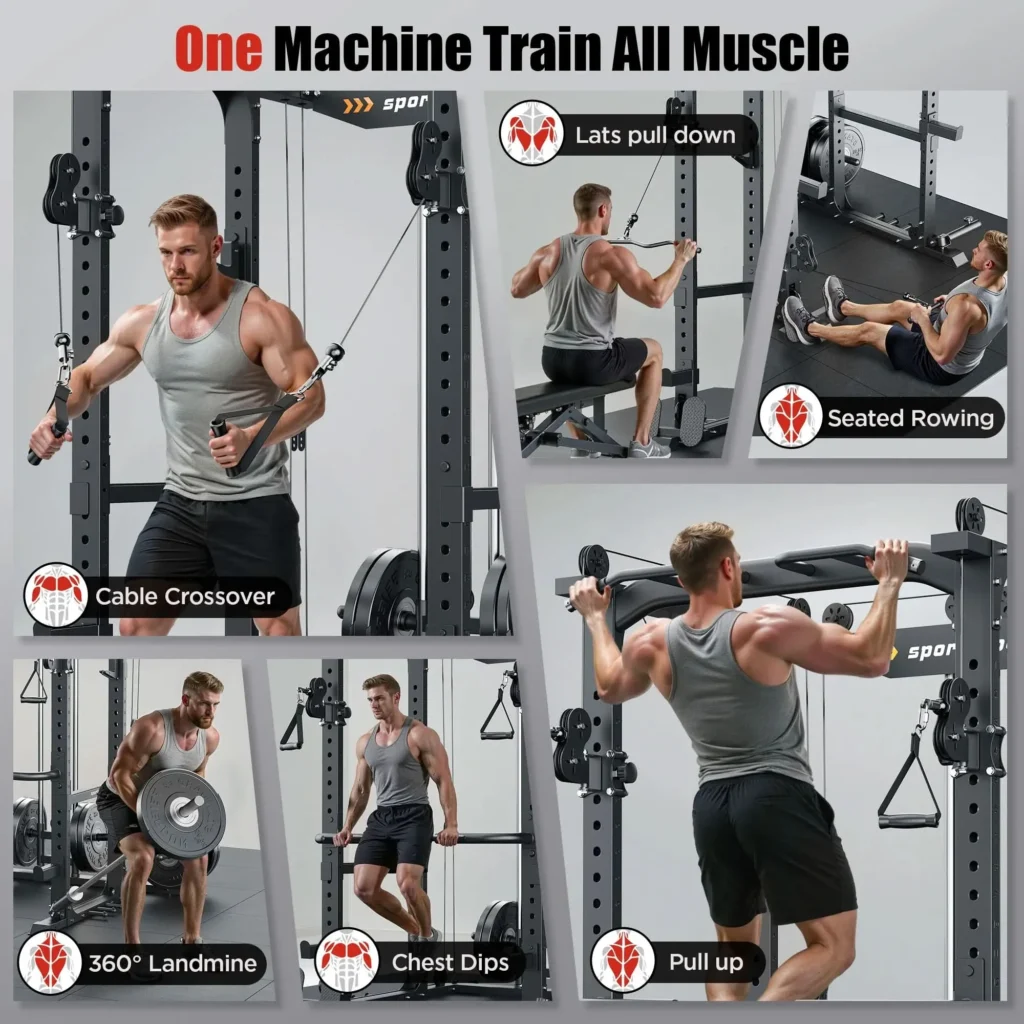 One Machine Train All Muscle

spor

Lats pull down

Seated Rowing

Cable Crossover

spor

360° Landmine

Chest Dips

Pull up